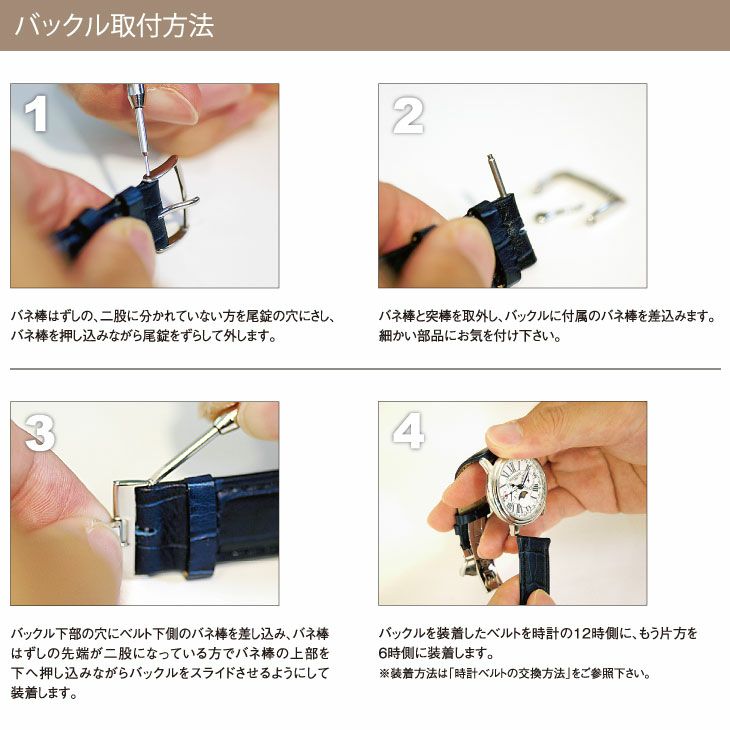 バックル取付方法

1

バネ棒はずしの、二股に分かれていない方を尾錠の穴にさし、バネ棒を押し込みながら尾錠をずらして外します。

2

バネ棒と突棒を取外し、バックルに付属のバネ棒を差込みます。細かい部品にお気を付け下さい。

3

バックル下部の穴にベルト下側のバネ棒を差し込み、バネ棒はずしの先端が二股になっている方でバネ棒の上部を下へ押し込みながらバックルをスライドさせるようにして装着します。

4

バックルを装着したベルトを時計の12時側に、もう片方を6時側に装着します。
※装着方法は「時計ベルトの交換方法」をご参照下さい。