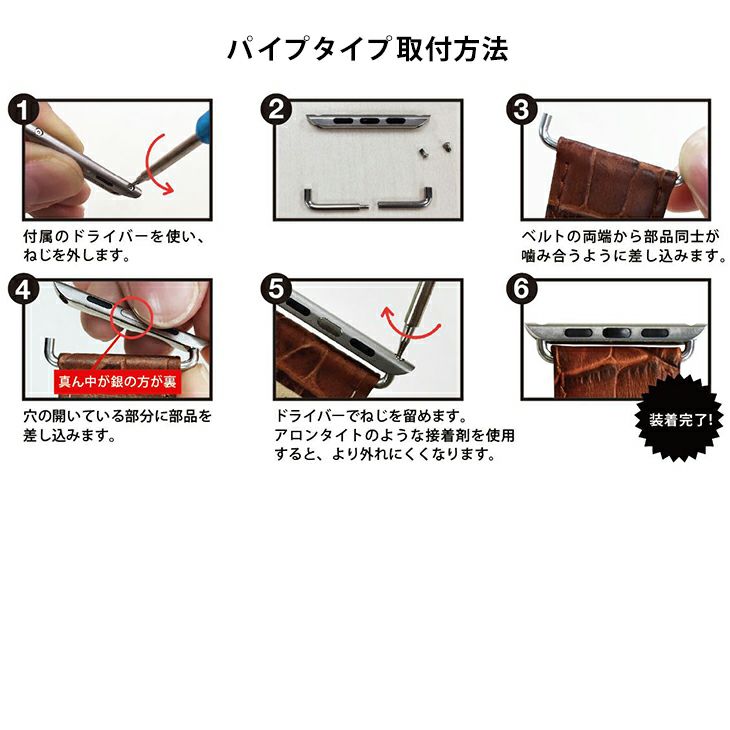 パイプタイプ取付方法

1
付属のドライバーを使い、ねじを外します。

2

3
ベルトの両端から部品同士が噛み合うように差し込みます。

4
真ん中が銀の方が裏
穴の開いている部分に部品を差し込みます。

5
ドライバーでねじを留めます。アロンタイトのような接着剤を使用すると、より外れにくくなります。

6
装着完了!