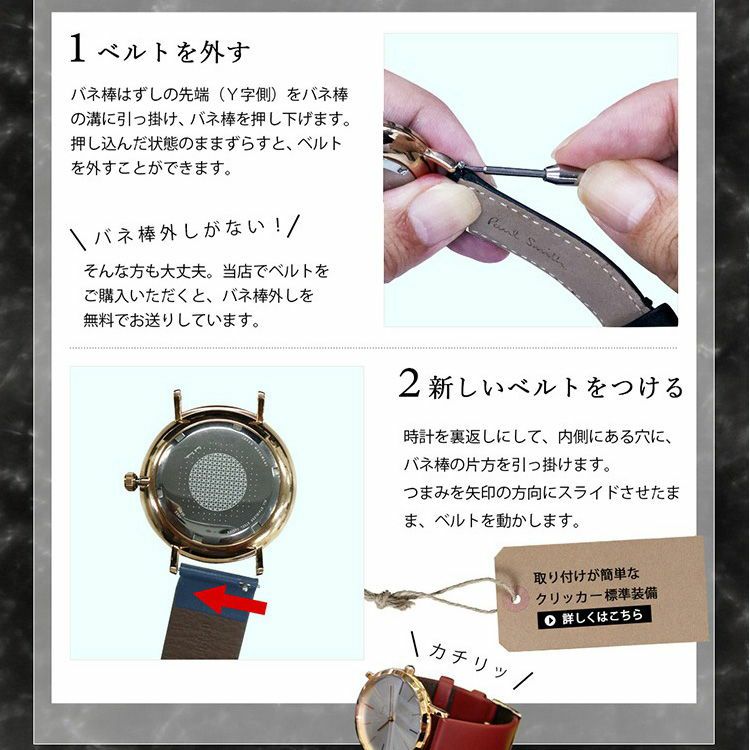 1 ベルトを外す

バネ棒はずしの先端（Y字側）をバネ棒の溝に引っ掛け、バネ棒を押し下げます。押し込んだ状態のままずらすと、ベルトを外すことができます。

＼バネ棒外しがない！／

そんな方も大丈夫。当店でベルトをご購入いただくと、バネ棒外しを無料でお送りしています。

Paul Smith

2 新しいベルトをつける

時計を裏返しにして、内側にある穴に、バネ棒の片方を引っ掛けます。
つまみを矢印の方向にスライドさせたまま、ベルトを動かします。

取り付けが簡単な
クリッカー標準装備
詳しくはこちら

＼カチリッ／