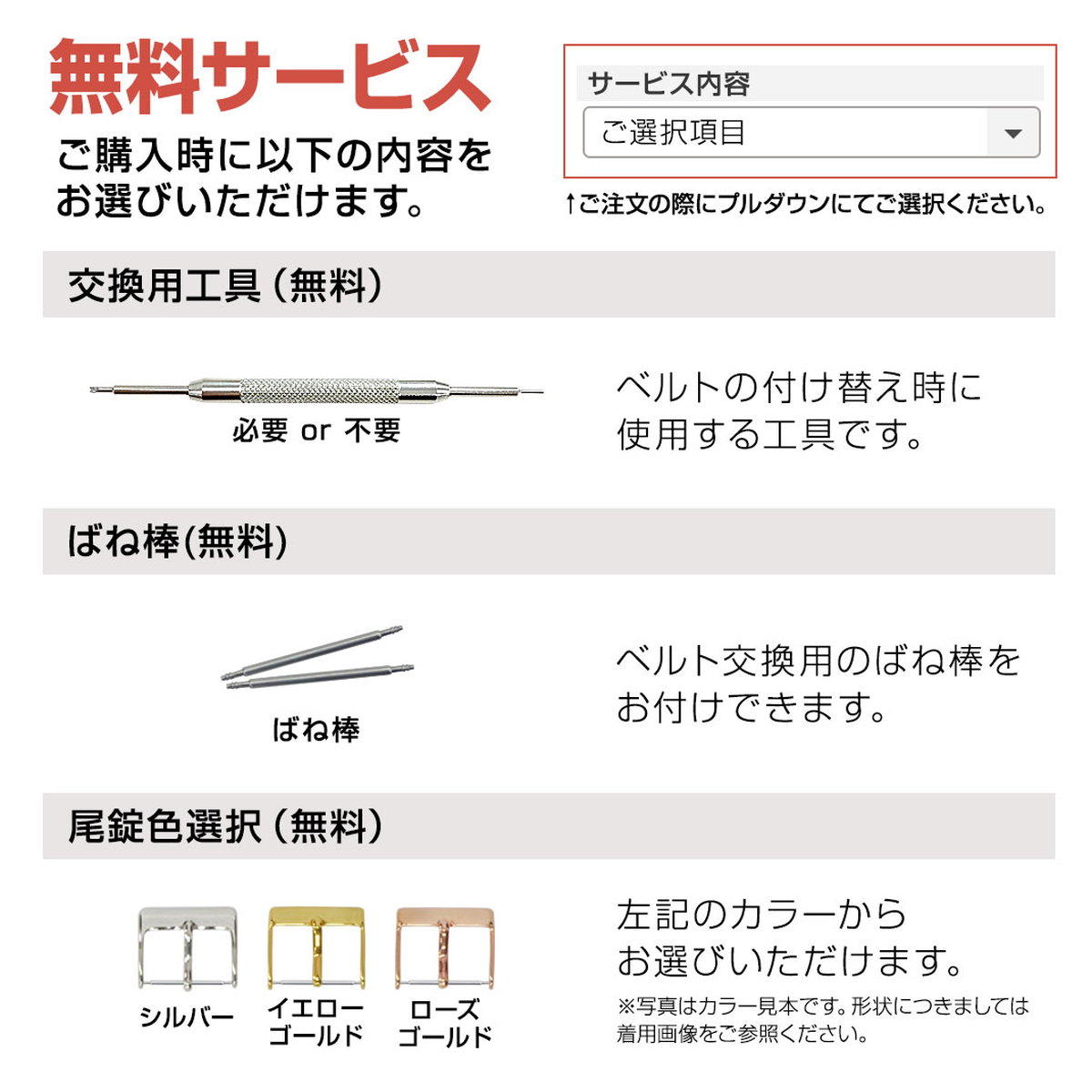 無料サービス
ご購入時に以下の内容をお選びいただけます。

サービス内容
ご選択項目

↑ご注文の際にプルダウンにてご選択ください。

交換用工具（無料）

必要 or 不要

ベルトの付け替え時に使用する工具です。

ばね棒(無料)

ばね棒

ベルト交換用のばね棒をお付けできます。

尾錠色選択（無料）

シルバー
イエローゴールド
ローズゴールド

左記のカラーからお選びいただけます。
※写真はカラー見本です。形状につきましては着用画像をご参照ください。