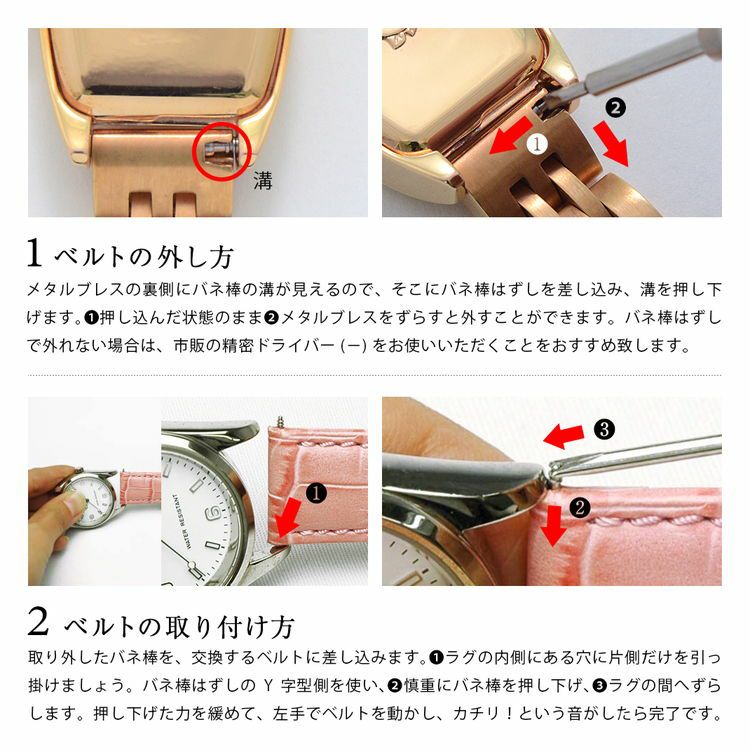 溝

❷

①

1 ベルトの外し方

メタルブレスの裏側にバネ棒の溝が見えるので、そこにバネ棒はずしを差し込み、溝を押し下げます。❶押し込んだ状態のまま❷メタルブレスをずらすと外すことができます。バネ棒はずしで外れない場合は、市販の精密ドライバー (ー) をお使いいただくことをおすすめ致します。

WATER RESISTANT

❶

❸

❷

2 ベルトの取り付け方

取り外したバネ棒を、交換するベルトに差し込みます。❶ラグの内側にある穴に片側だけを引っ掛けましょう。バネ棒はずしの Y 字型側を使い、❷慎重にバネ棒を押し下げ、❸ラグの間へずらします。押し下げた力を緩めて、左手でベルトを動かし、カチリ！という音がしたら完了です。