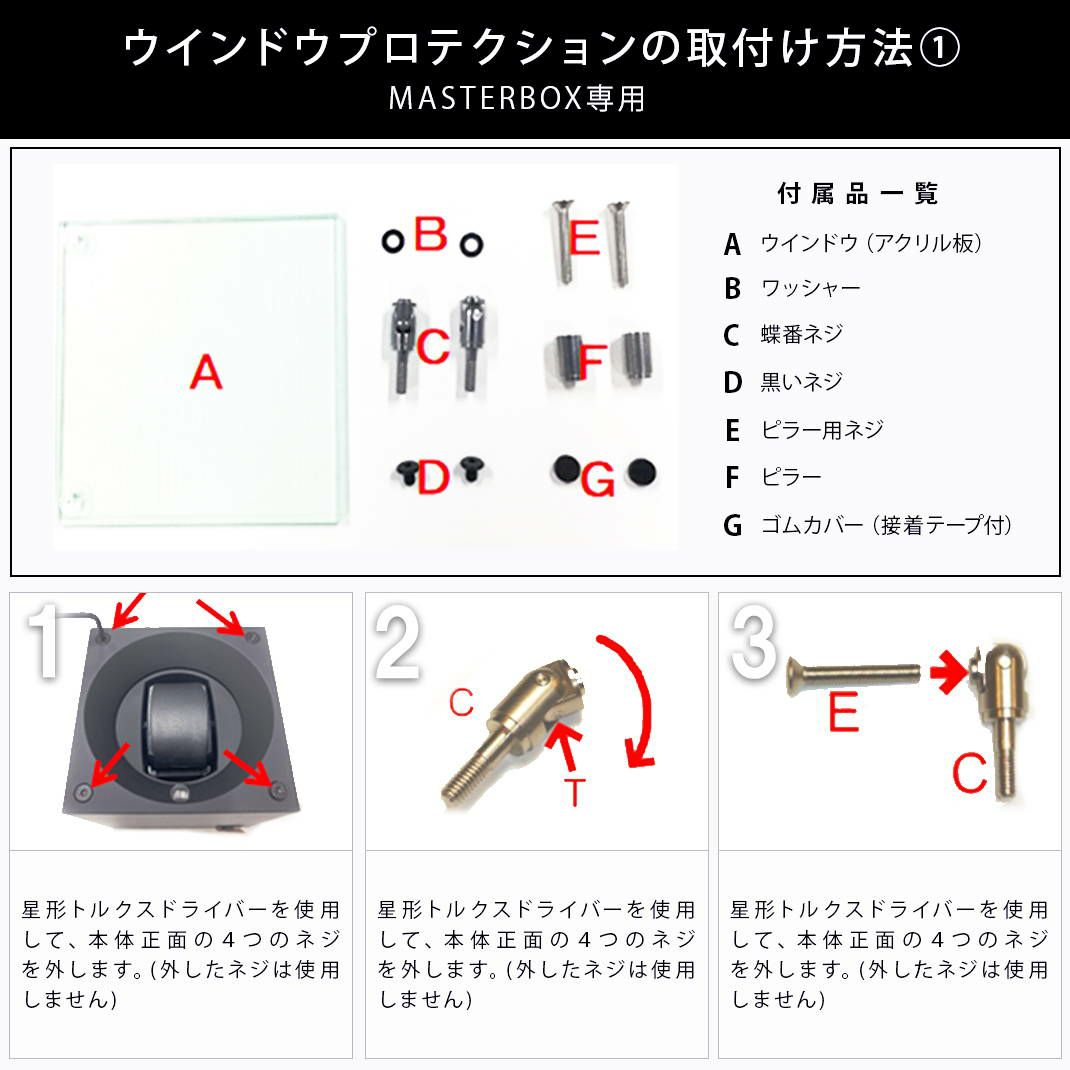 ウインドウプロテクションの取付け方法①
MASTERBOX専用

A
B
C
D
E
F
G

付属品一覧
A ウインドウ（アクリル板）
B ワッシャー
C 蝶番ネジ
D 黒いネジ
E ピラー用ネジ
F ピラー
G ゴムカバー（接着テープ付）

1
星形トルクスドライバーを使用して、本体正面の４つのネジを外します。(外したネジは使用しません)

2
C
T
星形トルクスドライバーを使用して、本体正面の４つのネジを外します。(外したネジは使用しません)

3
E
C
星形トルクスドライバーを使用して、本体正面の４つのネジを外します。(外したネジは使用しません)