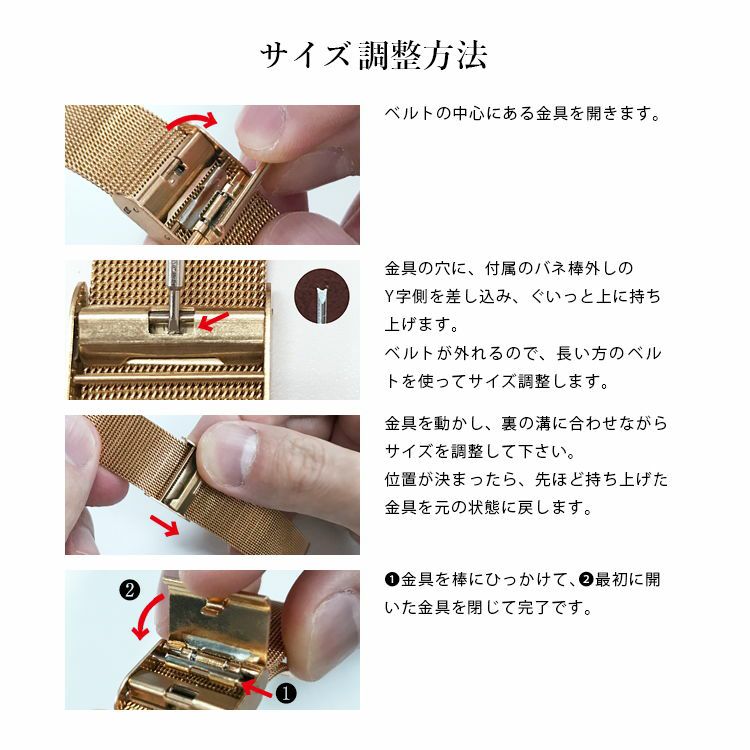 サイズ調整方法

ベルトの中心にある金具を開きます。

金具の穴に、付属のバネ棒外しのY字側を差し込み、ぐいっと上に持ち上げます。
ベルトが外れるので、長い方のベルトを使ってサイズ調整します。

金具を動かし、裏の溝に合わせながらサイズを調整して下さい。
位置が決まったら、先ほど持ち上げた金具を元の状態に戻します。

❷

❶

❶金具を棒にひっかけて、❷最初に開いた金具を閉じて完了です。