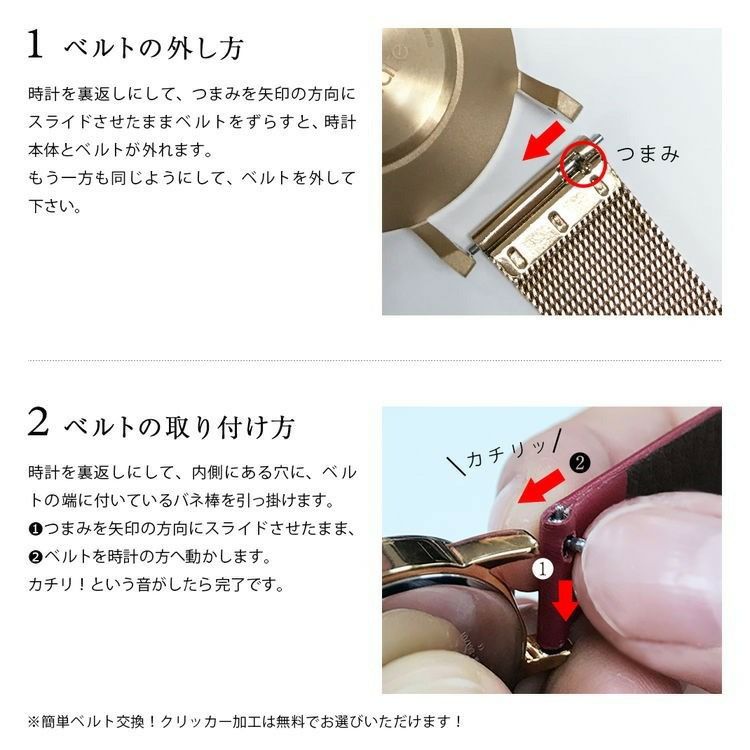 1 ベルトの外し方

時計を裏返しにして、つまみを矢印の方向にスライドさせたままベルトをずらすと、時計本体とベルトが外れます。
もう一方も同じようにして、ベルトを外して下さい。

つまみ

2 ベルトの取り付け方

時計を裏返しにして、内側にある穴に、ベルトの端に付いているバネ棒を引っ掛けます。
❶つまみを矢印の方向にスライドさせたまま、
❷ベルトを時計の方へ動かします。
カチリ！という音がしたら完了です。

＼カチリッ／
❷
1

※簡単ベルト交換！クリッカー加工は無料でお選びいただけます！